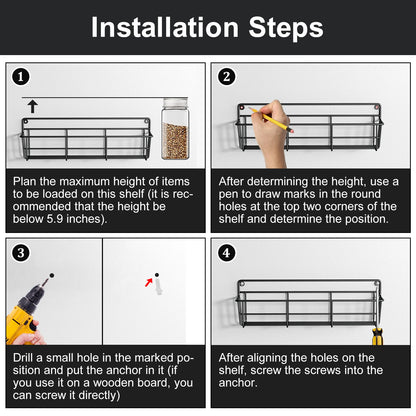 Installation Steps

1

Plan the maximum height of items to be loaded on this shelf (it is recommended that the height be below 5.9 inches).

2

After determining the height, use a pen to draw marks in the round holes at the top two corners of the shelf and determine the position.

3

Drill a small hole in the marked position and put the anchor in it (if you use it on a wooden board, you can screw it directly)

4

After aligning the holes on the shelf, screw the screws into the anchor.