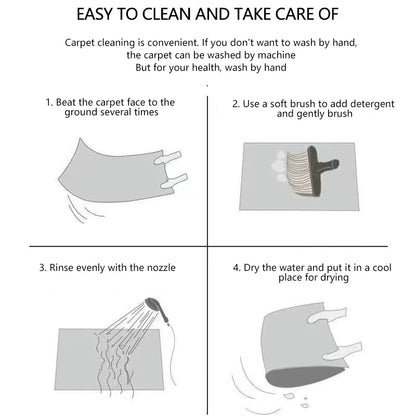 EASY TO CLEAN AND TAKE CARE OF

Carpet cleaning is convenient. If you don't want to wash by hand, the carpet can be washed by machine
But for your health, wash by hand

1. Beat the carpet face to the ground several times

2. Use a soft brush to add detergent and gently brush

3. Rinse evenly with the nozzle

4. Dry the water and put it in a cool place for drying